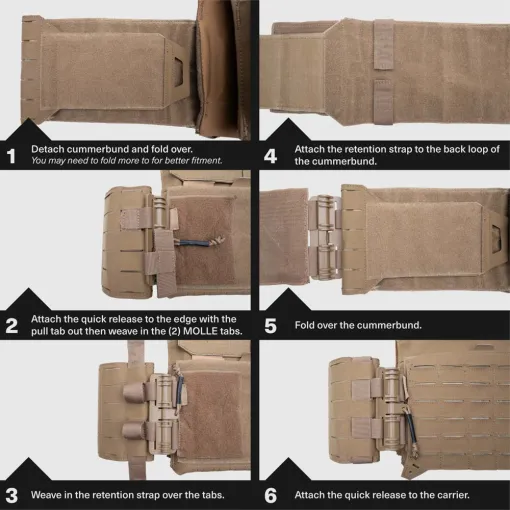 1 Detach cummerbund and fold over.
You may need to fold more to for better fitment.

2 Attach the quick release to the edge with the pull tab out then weave in the (2) MOLLE tabs.

3 Weave in the retention strap over the tabs.

4 Attach the retention strap to the back loop of the cummerbund.

5 Fold over the cummerbund.

6 Attach the quick release to the carrier.